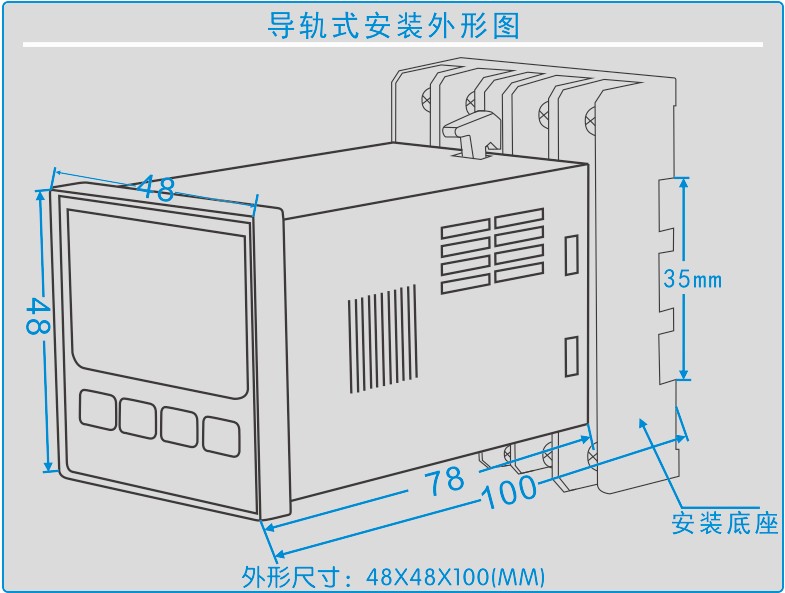 导轨式安装外形图

48

48

35mm

78

100

安装底座

外形尺寸：48X48X100(MM)